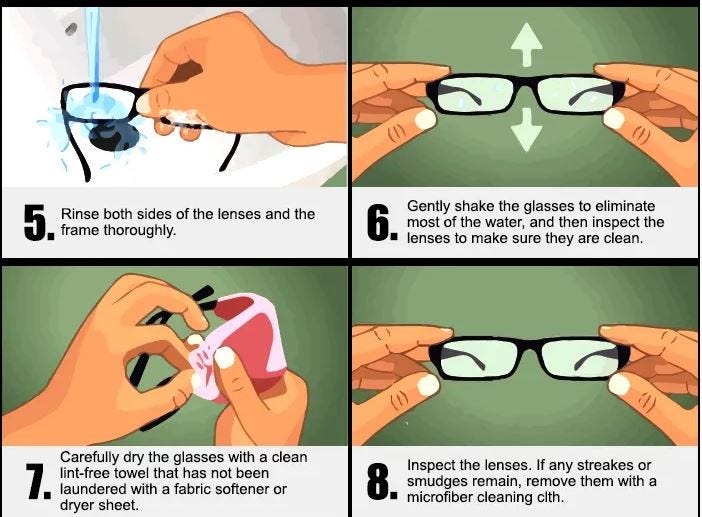 5. Rinse both sides of the lenses and the frame thoroughly.

6. Gently shake the glasses to eliminate most of the water, and then inspect the lenses to make sure they are clean.

7. Carefully dry the glasses with a clean lint-free towel that has not been laundered with a fabric softener or dryer sheet.

8. Inspect the lenses. If any streakes or smudges remain, remove them with a microfiber cleaning clth.