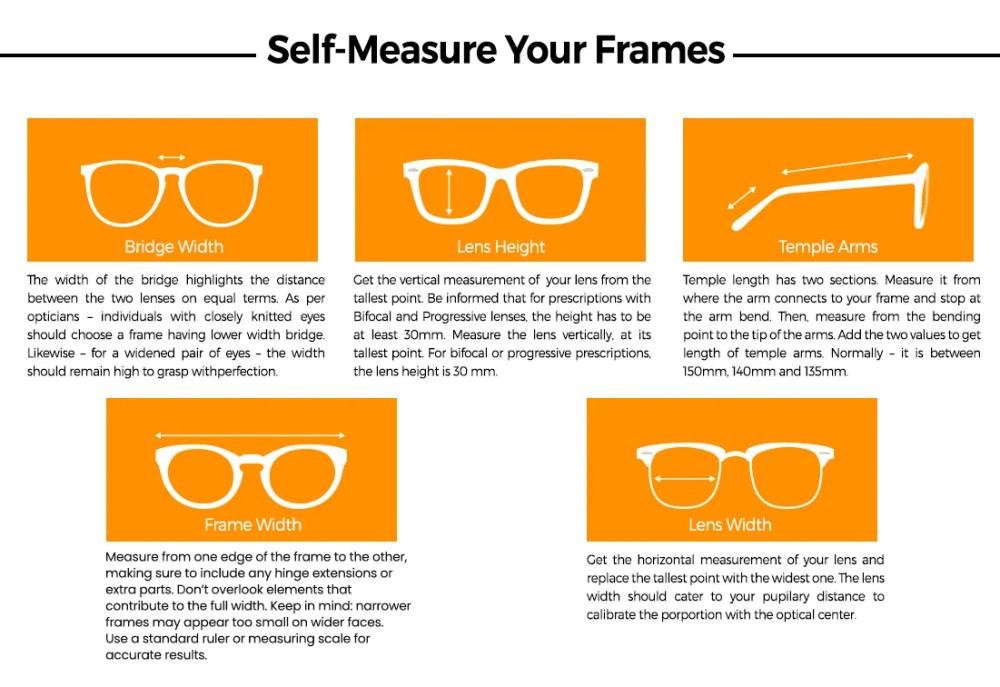 Self-Measure Your Frames

Bridge Width

The width of the bridge highlights the distance between the two lenses on equal terms. As per opticians – individuals with closely knitted eyes should choose a frame having lower width bridge. Likewise – for a widened pair of eyes – the width should remain high to grasp withperfection.

Lens Height

Get the vertical measurement of your lens from the tallest point. Be informed that for prescriptions with Bifocal and Progressive lenses, the height has to be at least 30mm. Measure the lens vertically, at its tallest point. For bifocal or progressive prescriptions, the lens height is 30 mm.

Temple Arms

Temple length has two sections. Measure it from where the arm connects to your frame and stop at the arm bend. Then, measure from the bending point to the tip of the arms. Add the two values to get length of temple arms. Normally – it is between 150mm, 140mm and 135mm.

Frame Width

Measure from one edge of the frame to the other, making sure to include any hinge extensions or extra parts. Don't overlook elements that contribute to the full width. Keep in mind: narrower frames may appear too small on wider faces. Use a standard ruler or measuring scale for accurate results.

Lens Width

Get the horizontal measurement of your lens and replace the tallest point with the widest one. The lens width should cater to your pupilary distance to calibrate the porportion with the optical center.